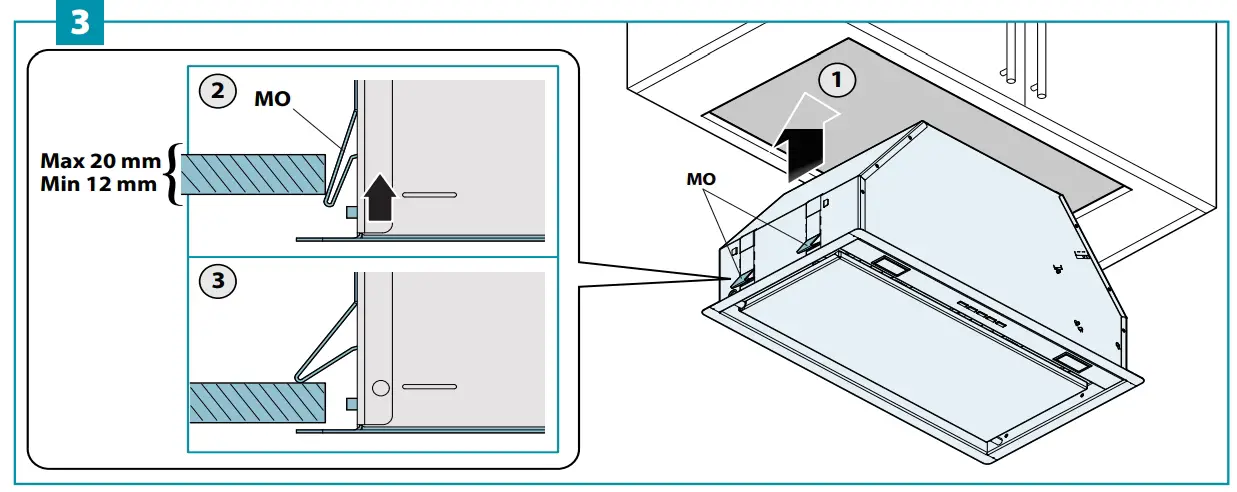 3

2

MO

Max 20 mm
Min 12 mm

3

1

MO