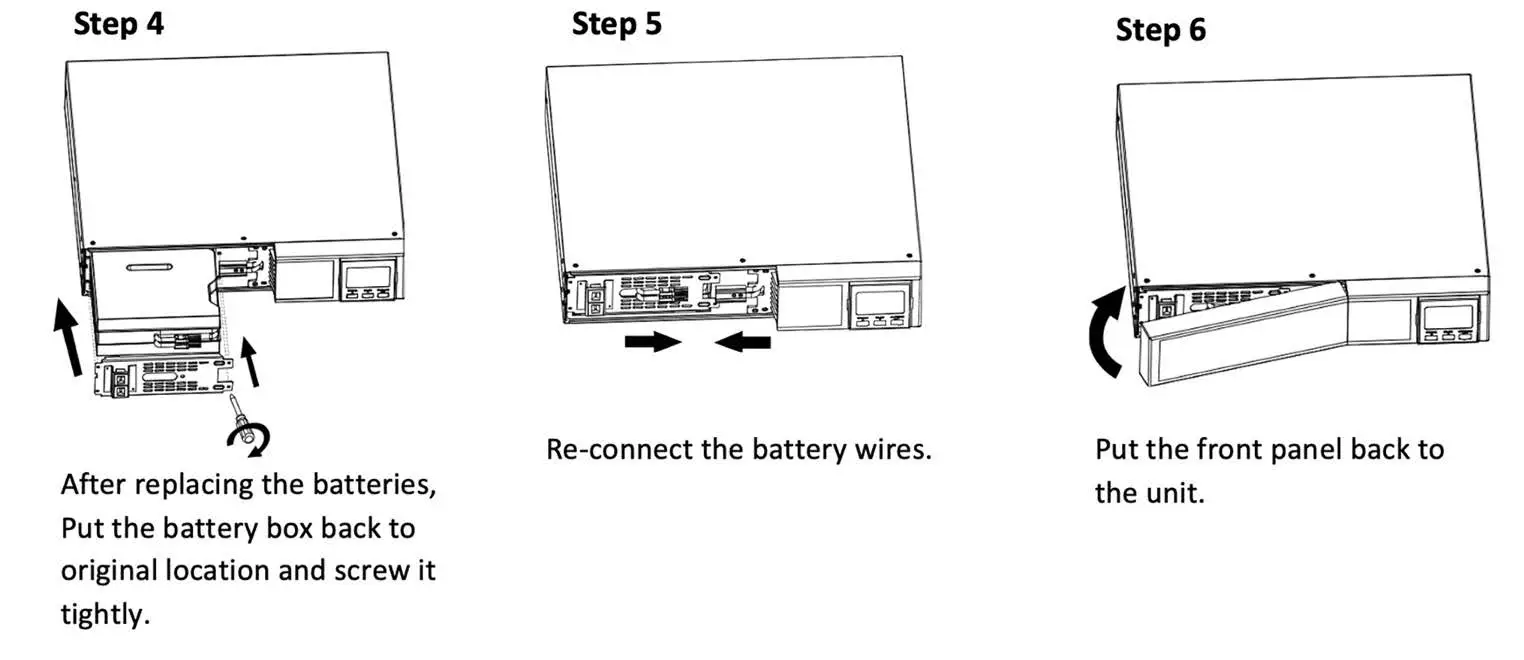 Step 4

After replacing the batteries, Put the battery box back to original location and screw it tightly.

Step 5

Re-connect the battery wires.

Step 6

Put the front panel back to the unit.