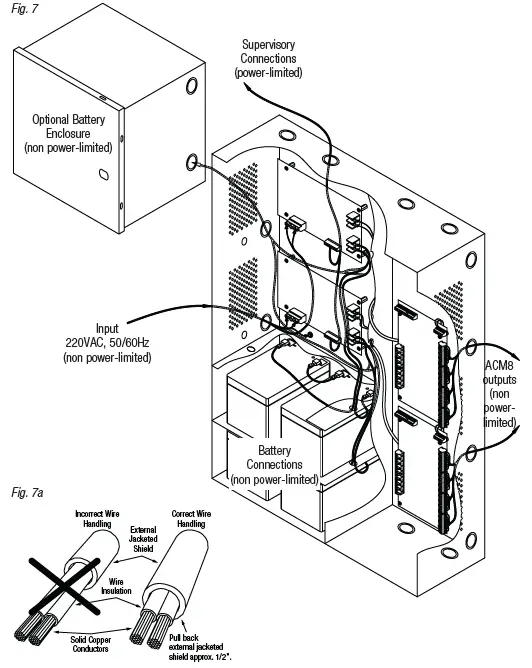 Fig. 7

Optional Battery Enclosure (non power-limited)

Supervisory Connections (power-limited)

Input 220VAC, 50/60Hz (non power-limited)

ACM8 outputs (non power-limited)

Battery Connections (non power-limited)

Fig. 7a

Incorrect Wire Handling

Correct Wire Handling

External Jacketed Shield

Wire Insulation

Solid Copper Conductors

Pull back external jacketed shield approx. 1/2".