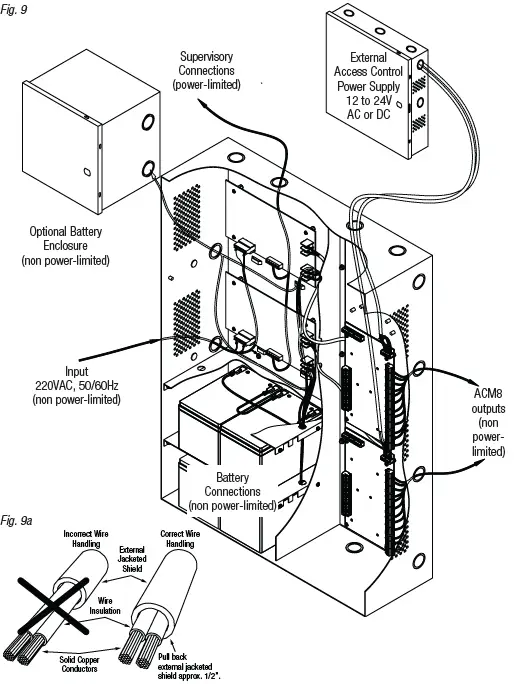 Fig. 9

Supervisory Connections (power-limited)

External Access Control Power Supply 12 to 24V AC or DC

Optional Battery Enclosure (non power-limited)

Input 220VAC, 50/60Hz (non power-limited)

ACM8 outputs (non power-limited)

Battery Connections (non power-limited)

Fig. 9a

Incorrect Wire Handling

External Jacketed Shield

Correct Wire Handling

Wire Insulation

Solid Copper Conductors

Pull back external jacketed shield approx. 1/2".