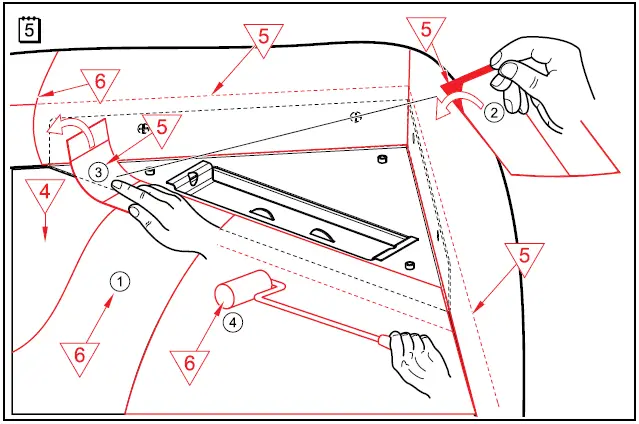 5
5
5
6
5
2
3
4
5
1
4
6
6