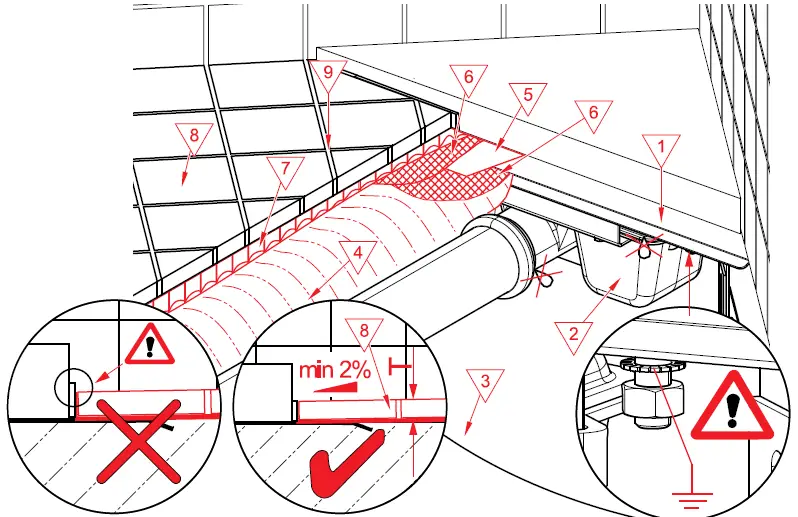 9
6
5
6
8
7
1
4
2
8
min 2%
3