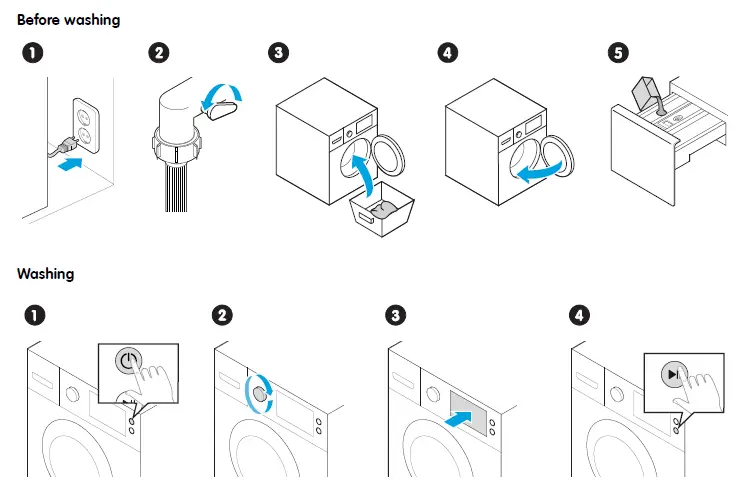 Before washing

1

2

3

4

5

Washing

1

2

3

4