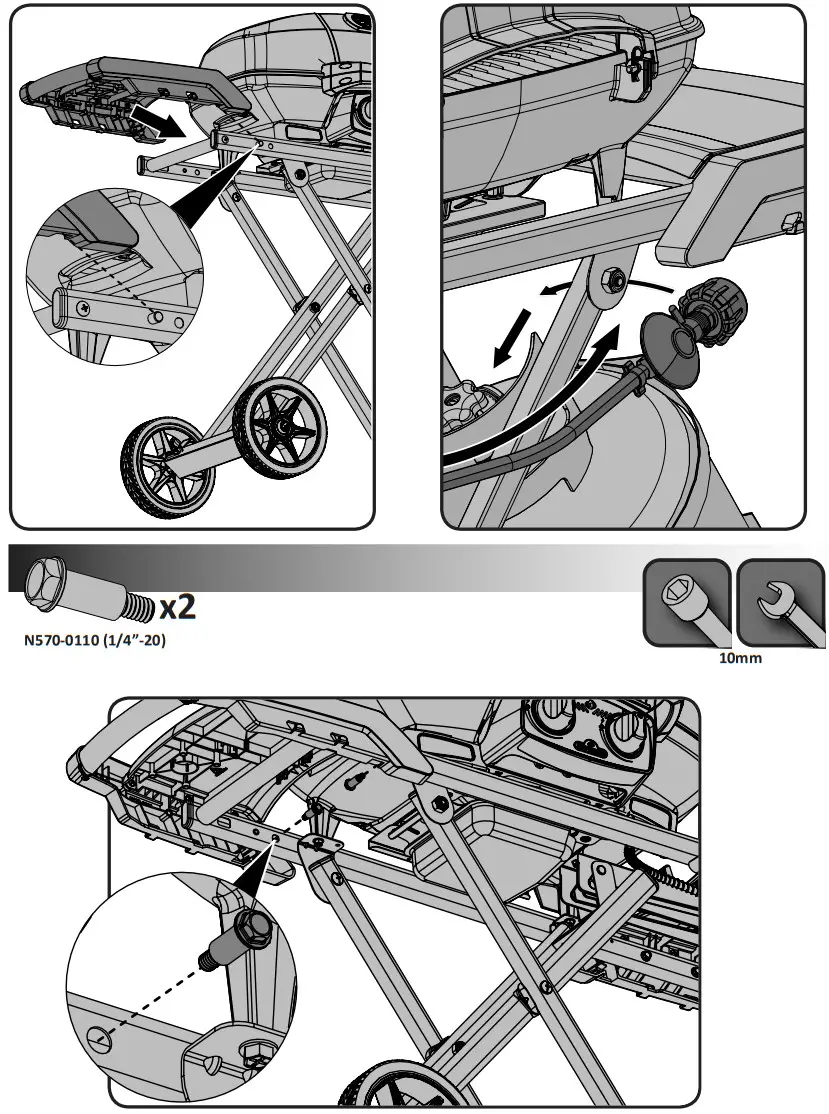 x2
N570-0110 (1/4"-20)

10mm