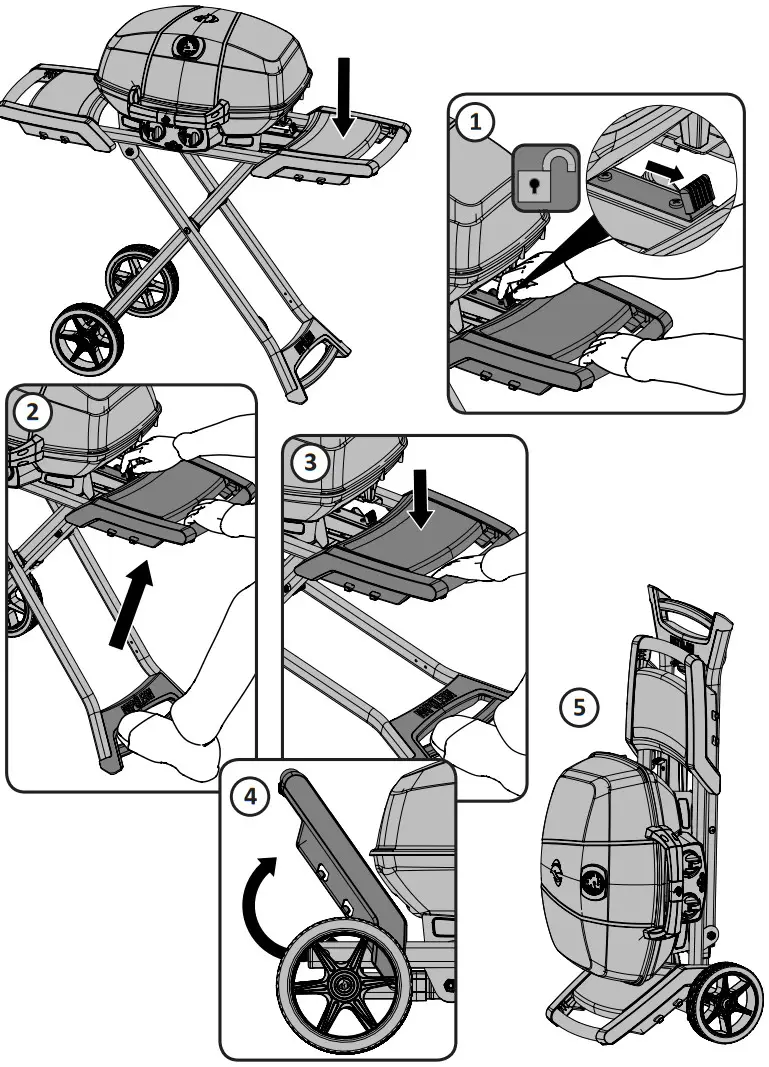 1

2

3

4

5