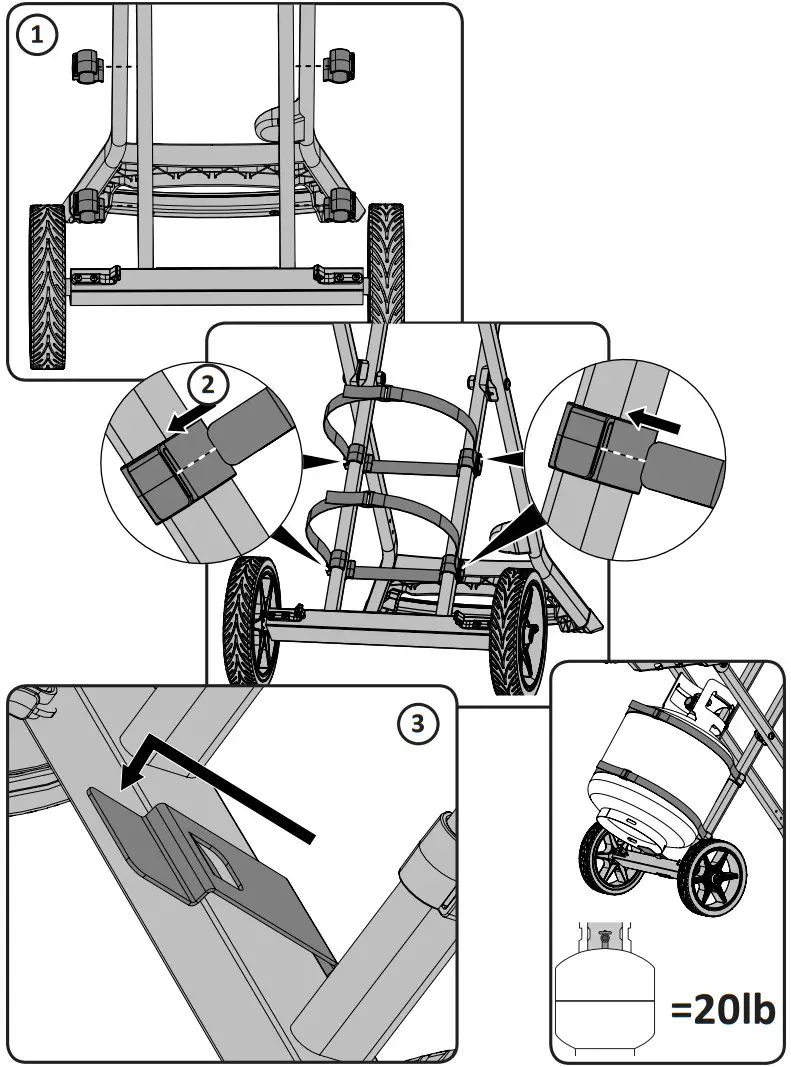 1

2

3

=20lb