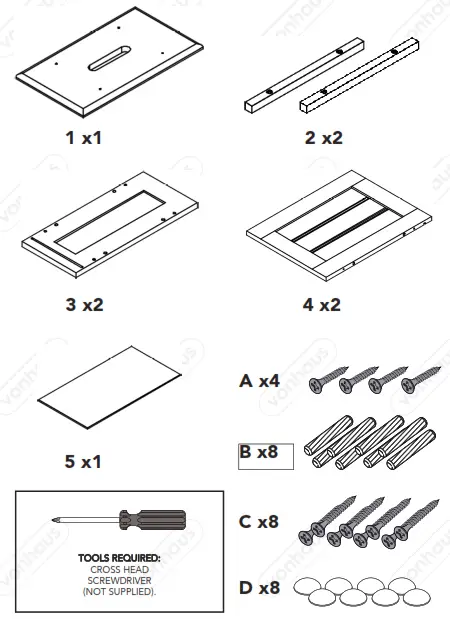 1 x1

2 x2

3 x2

4 x2

5 x1

A x4

B x8

C x8

D x8

TOOLS REQUIRED:
CROSS HEAD
SCREWDRIVER
(NOT SUPPLIED).

vonhaus