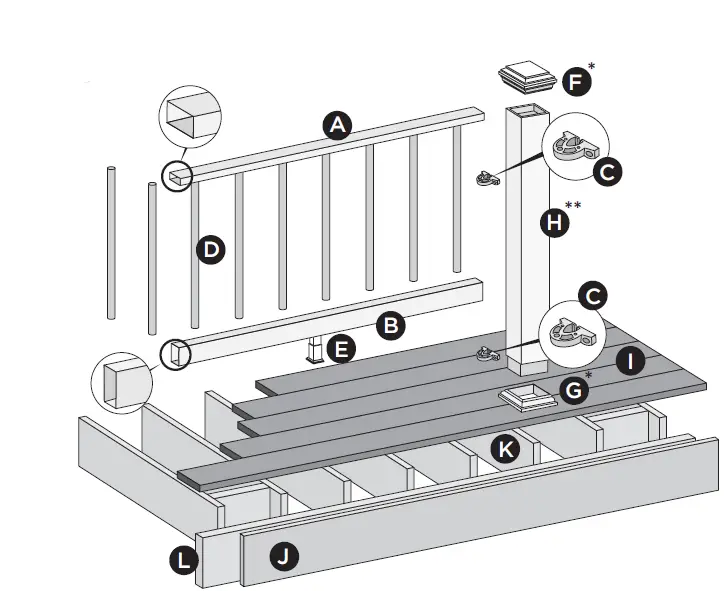 F*
A
C
H**
D
C
B
E
I
G*
K
L
J