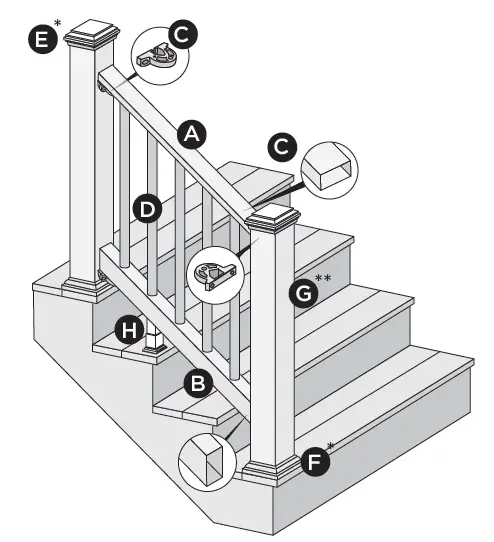 E*
C
A
C
D
G**
H
B
F*