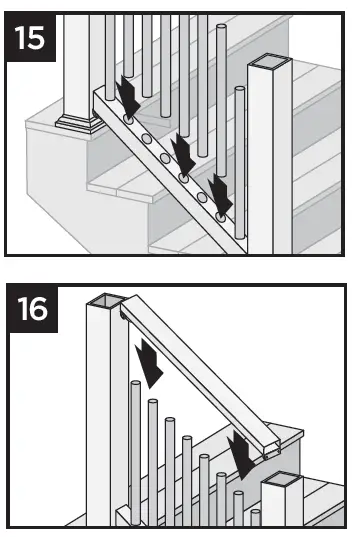 15

16