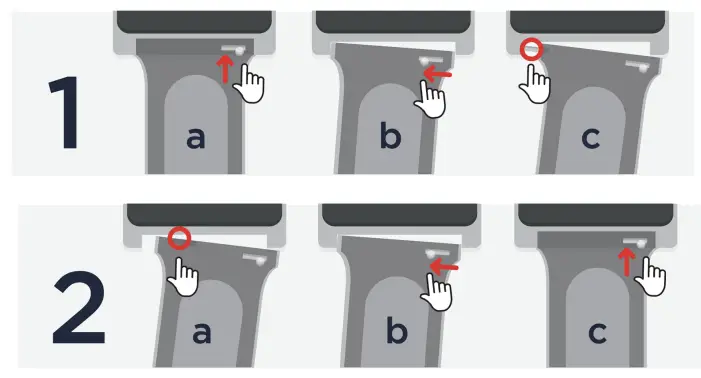 1
a
b
c

2
a
b
c