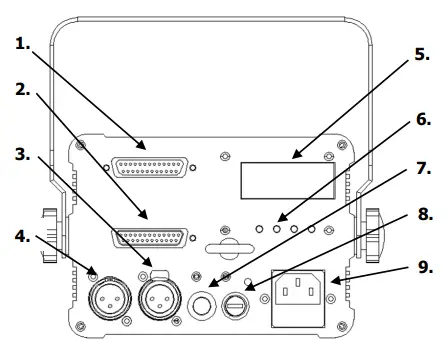 1.
2.
3.
4.
5.
6.
7.
8.
9.