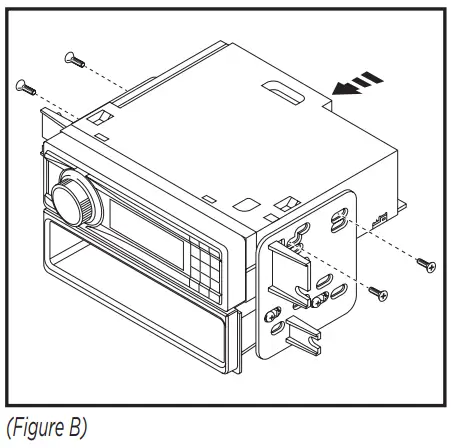 (Figure B)