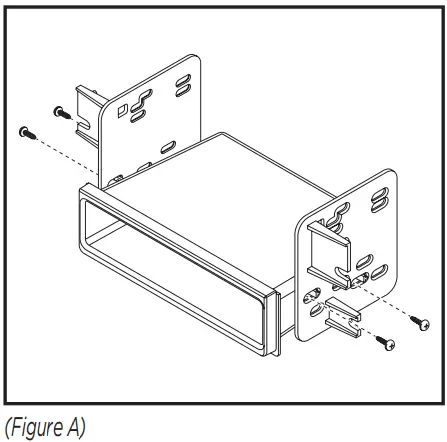 (Figure A)