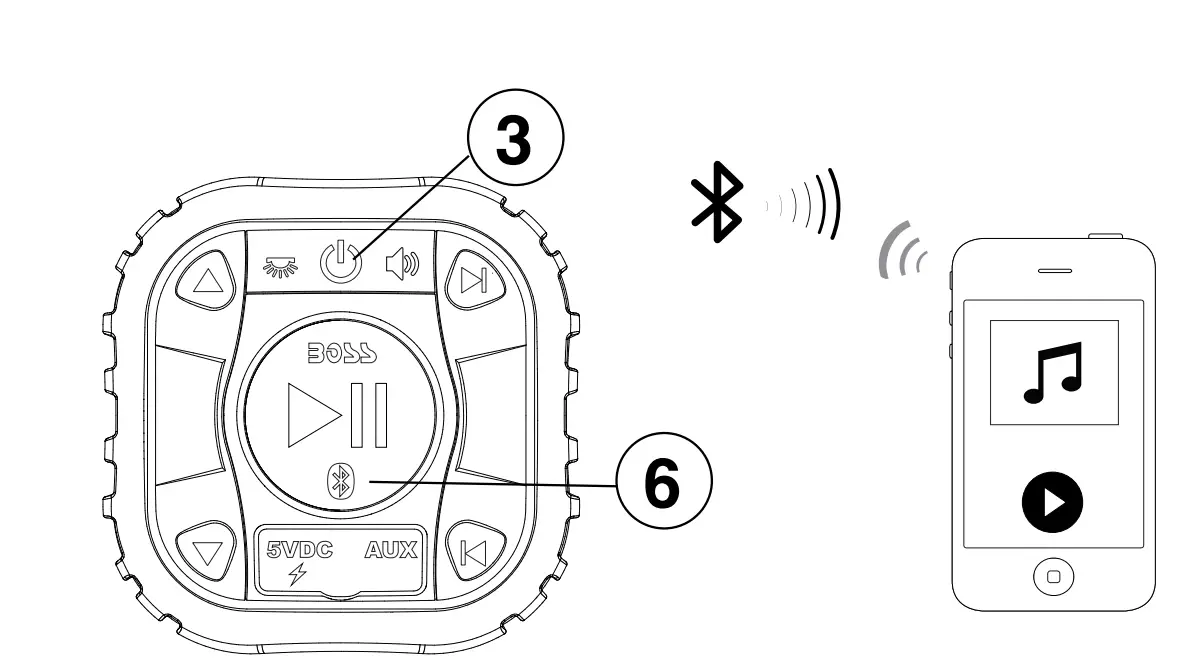 3

BOSS

6

5VDC AUX