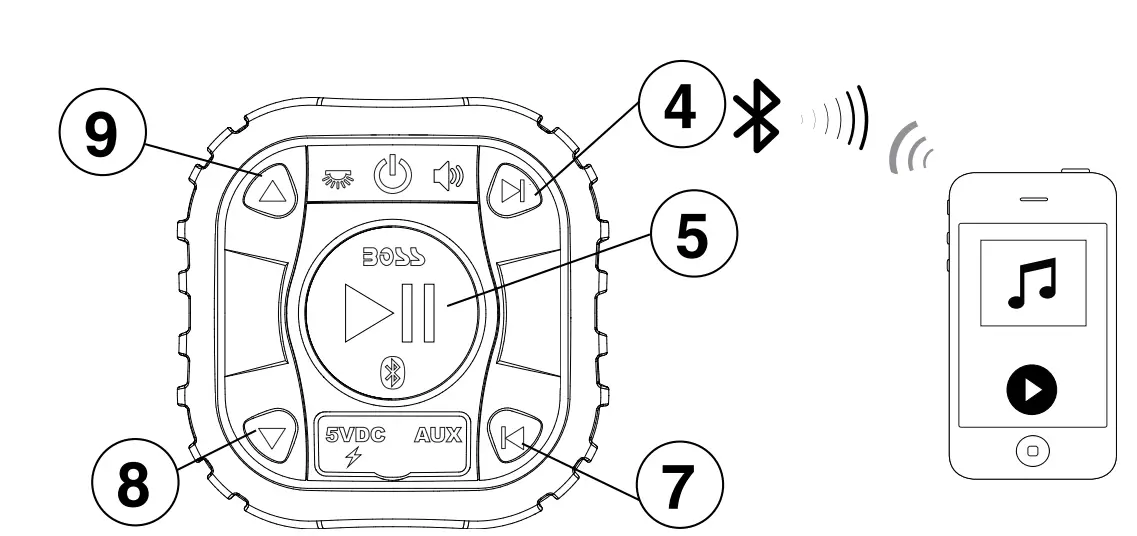 9
4
5
BOSS
5VDC
AUX
8
7