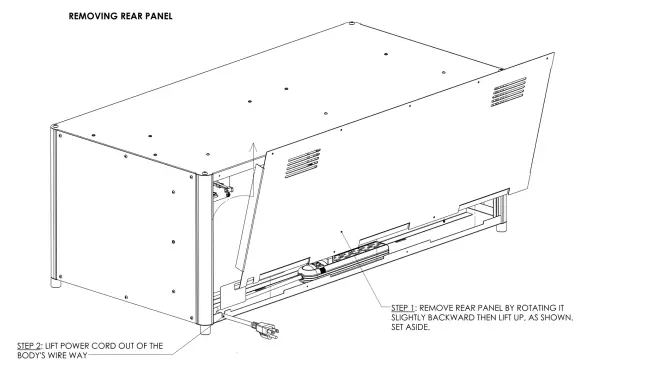 REMOVING REAR PANEL

STEP 1: REMOVE REAR PANEL BY ROTATING IT SLIGHTLY BACKWARD THEN LIFT UP, AS SHOWN, SET ASIDE.

STEP 2: LIFT POWER CORD OUT OF THE BODY'S WIRE WAY