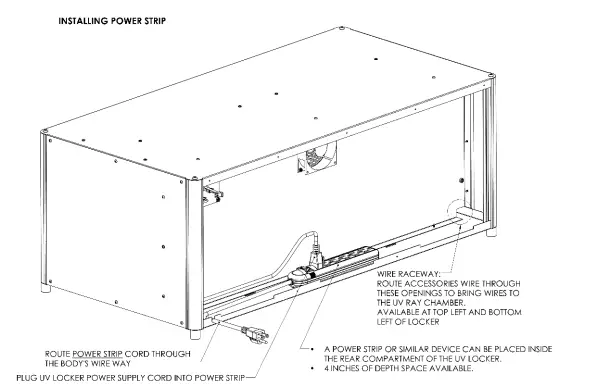 INSTALLING POWER STRIP

WIRE RACEWAY:
ROUTE ACCESSORIES WIRE THROUGH THESE OPENINGS TO BRING WIRES TO THE UV RAY CHAMBER.
AVAILABLE AT TOP LEFT AND BOTTOM LEFT OF LOCKER

ROUTE POWER STRIP CORD THROUGH THE BODY'S WIRE WAY

PLUG UV LOCKER POWER SUPPLY CORD INTO POWER STRIP

• A POWER STRIP OR SIMILAR DEVICE CAN BE PLACED INSIDE THE REAR COMPARTMENT OF THE UV LOCKER.
• 4 INCHES OF DEPTH SPACE AVAILABLE.