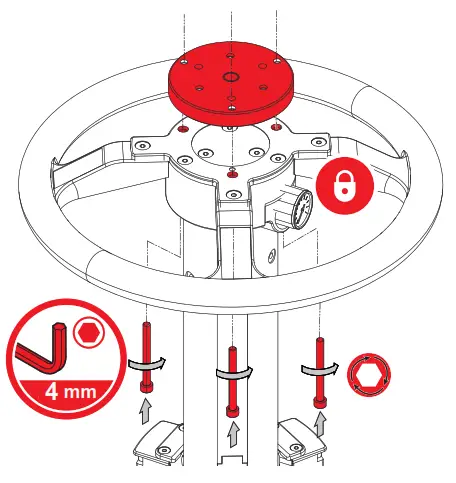 4 mm