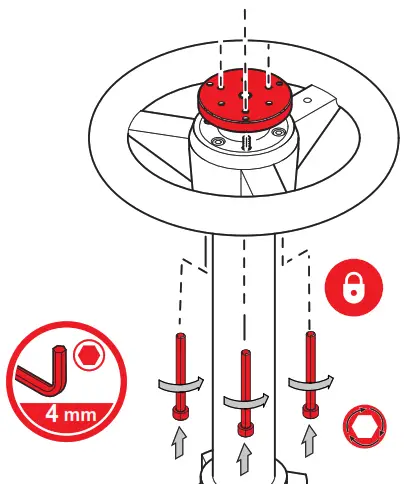 4 mm