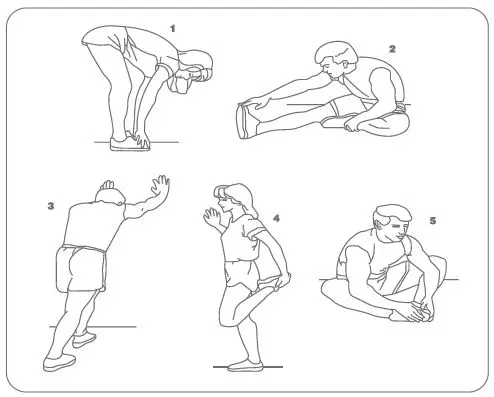 1

2

3

4

5