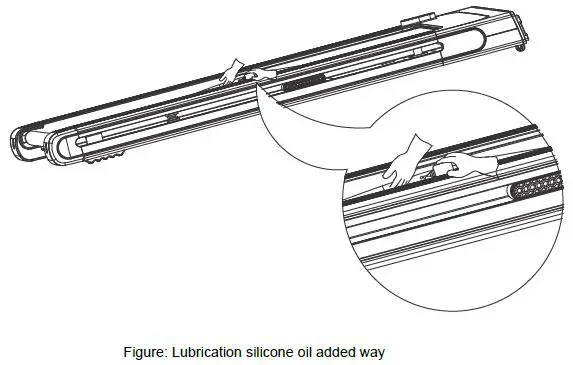 Figure: Lubrication silicone oil added way