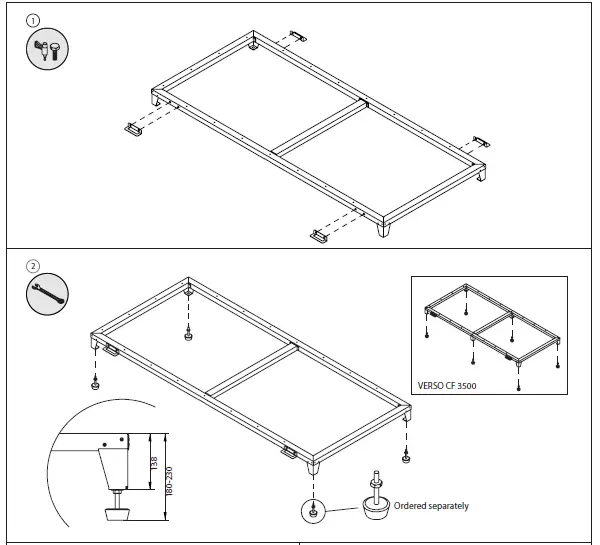 1

2

VERSO CF 3500

138

180-230

Ordered separately