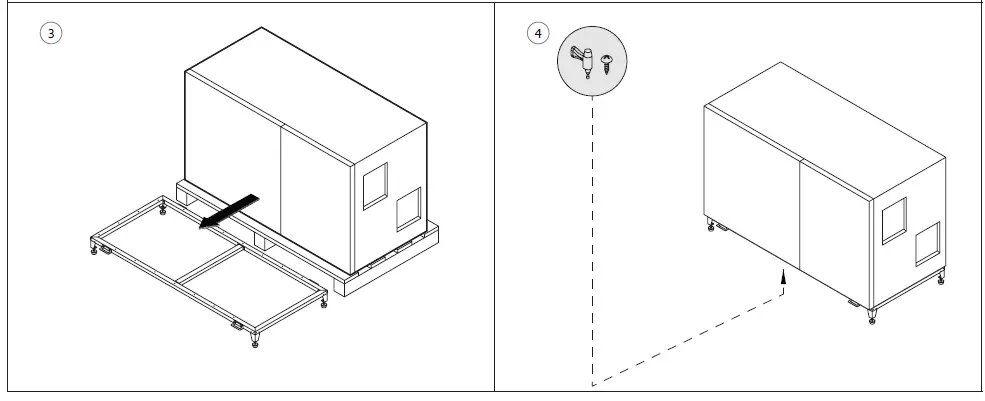 3

4