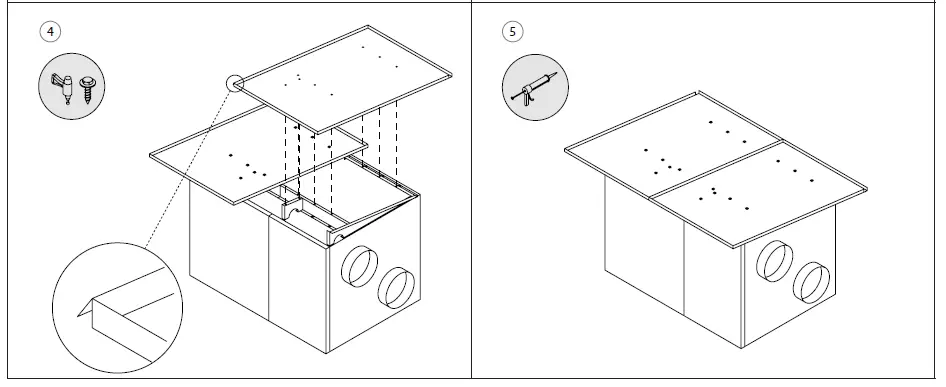 4

5