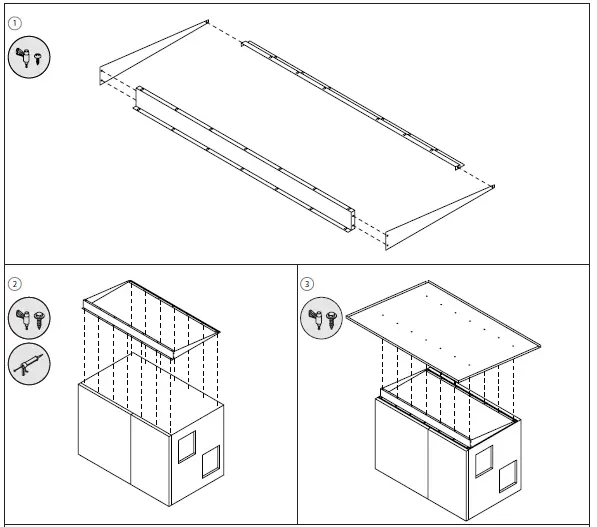 1

2

3