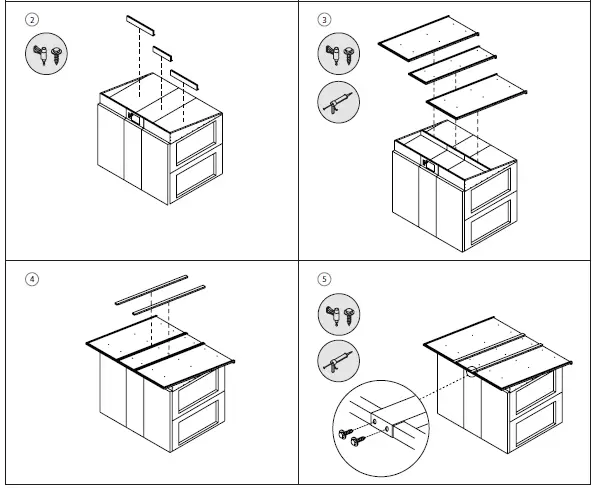 2

3

4

5