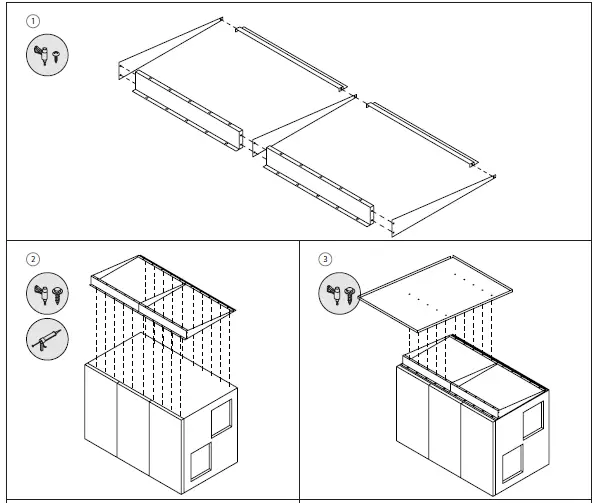 1

2

3