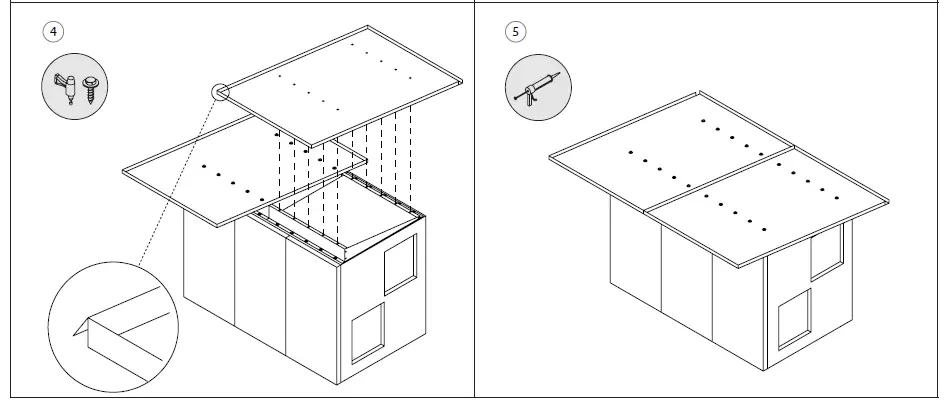 4

5