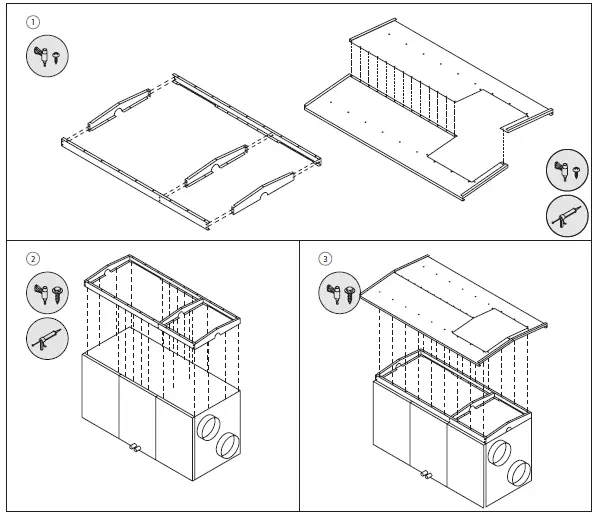 1

2

3