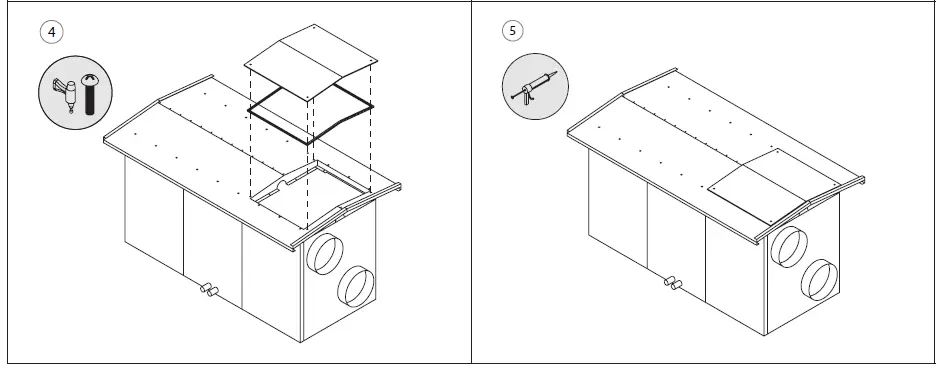 4

5