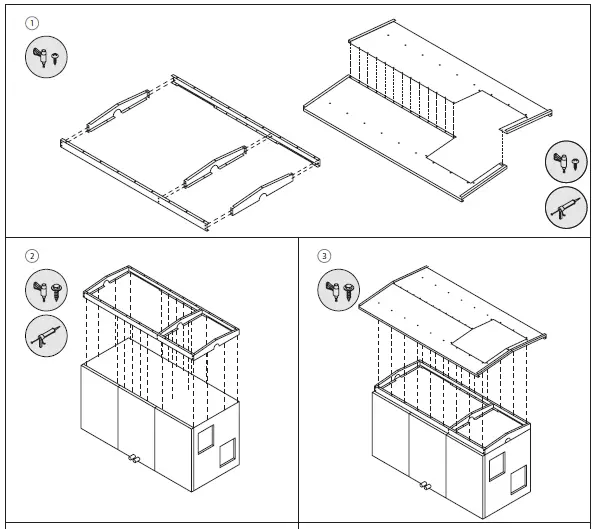 1

2

3