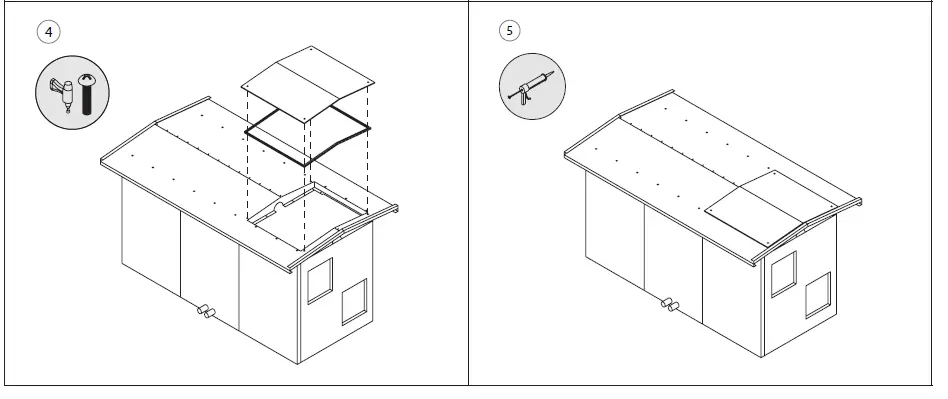 4

5