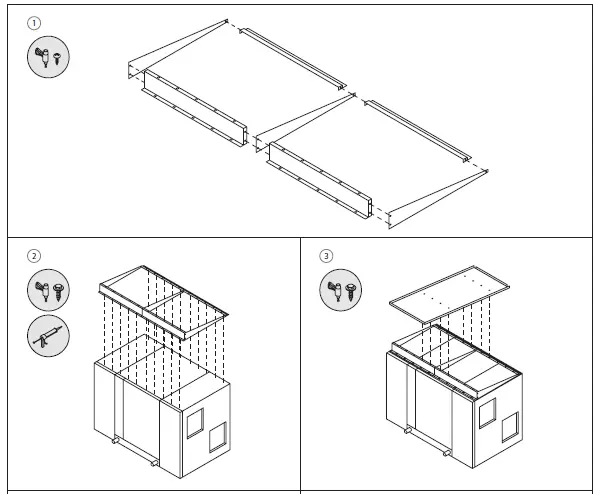 ①

②

③