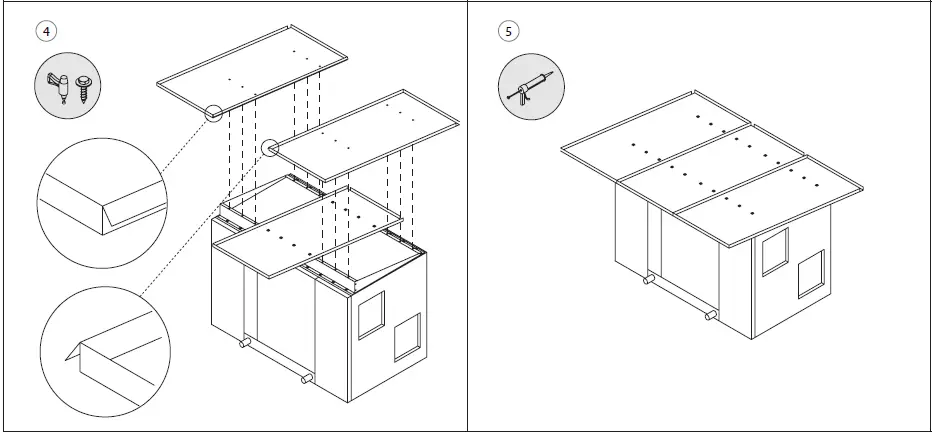 4

5