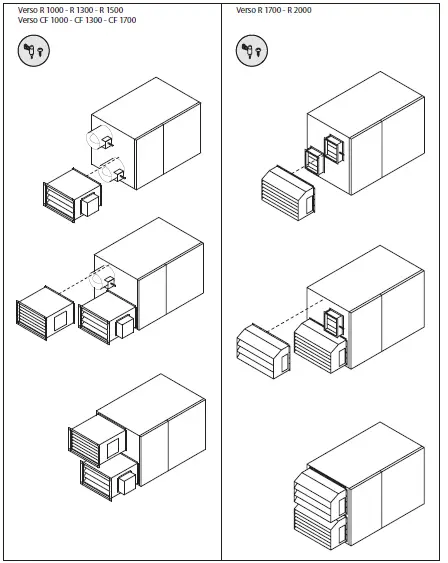 Verso R 1000 - R 1300 - R 1500
Verso CF 1000 - CF 1300 - CF 1700

Verso R 1700 - R 2000