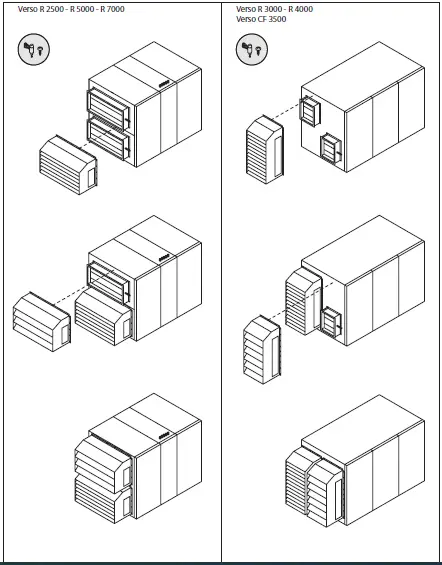 Verso R 2500 - R 5000 - R 7000

Verso R 3000 - R 4000
Verso CF 3500