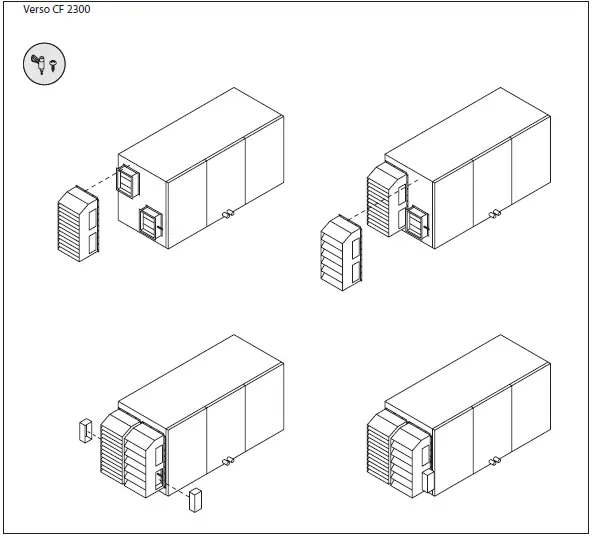 Verso CF 2300