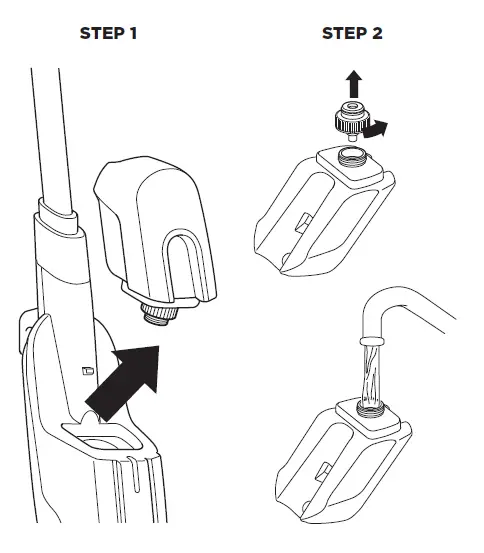 STEP 1

STEP 2