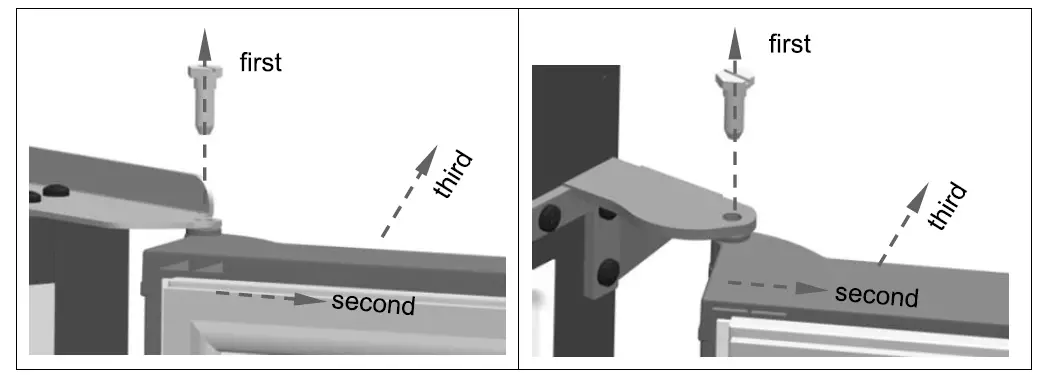 first

third

second

first

third

second