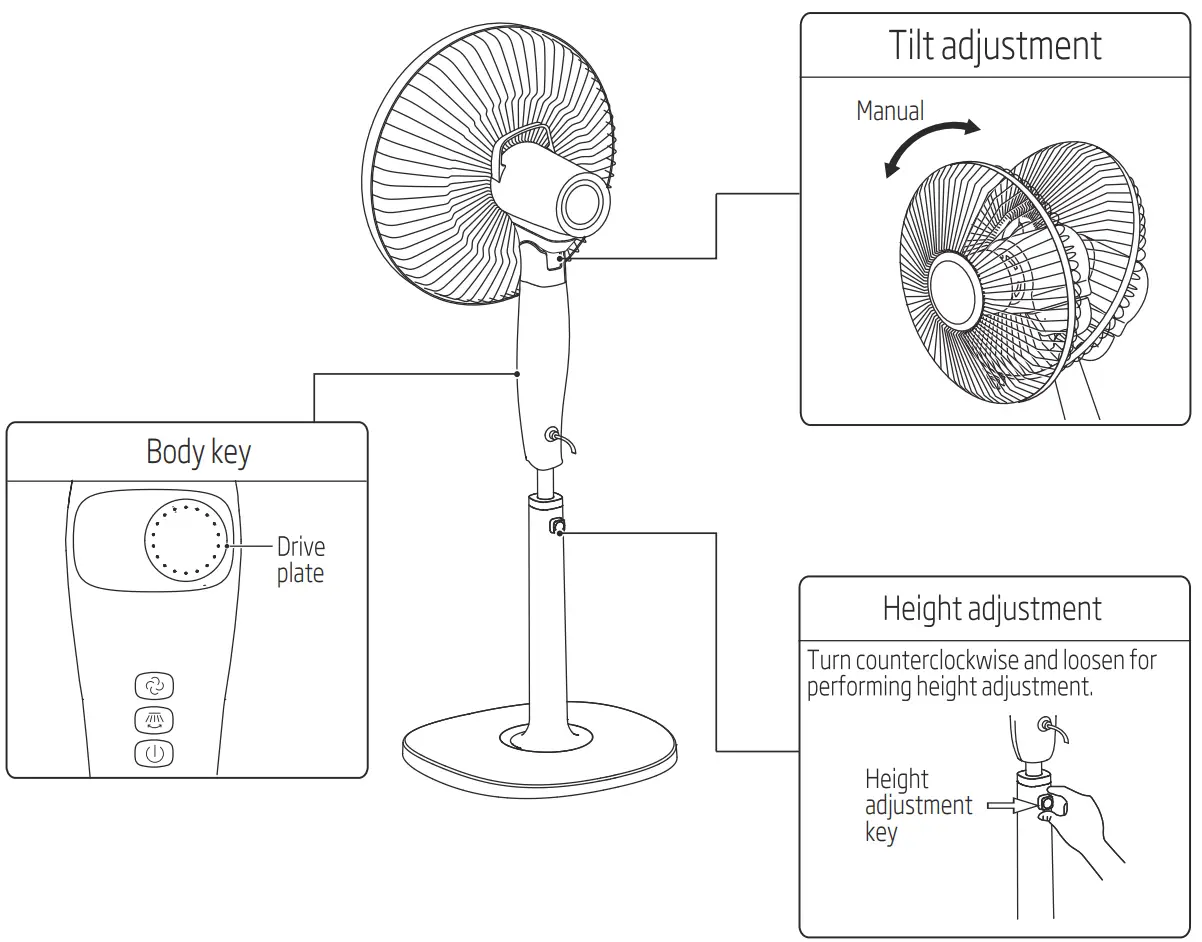 Tilt adjustment

Manual

Body key

Drive plate

Height adjustment

Turn counterclockwise and loosen for performing height adjustment.

Height adjustment key