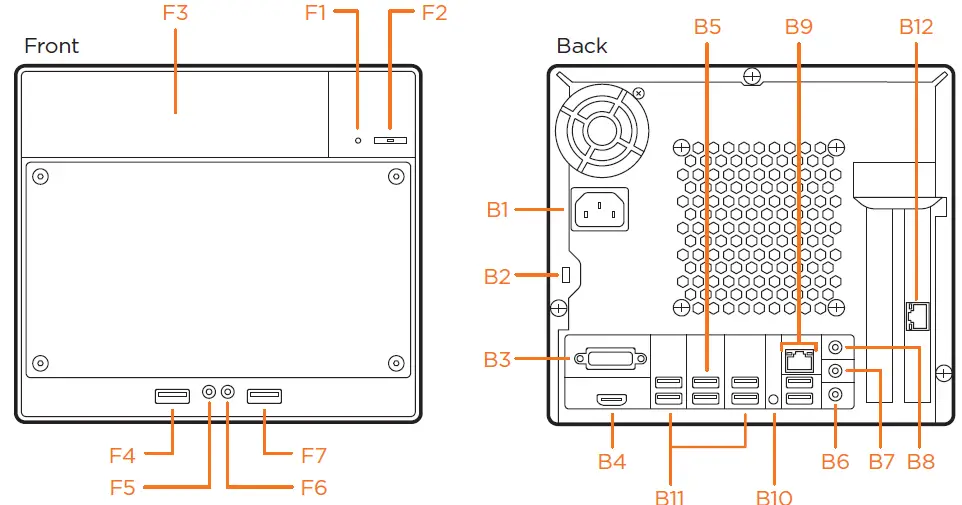 Front

F3

F1

F2

F4

F5

F6

F7

Back

B5

B9

B12

B1

B2

B3

B4

B11

B10

B6

B7

B8