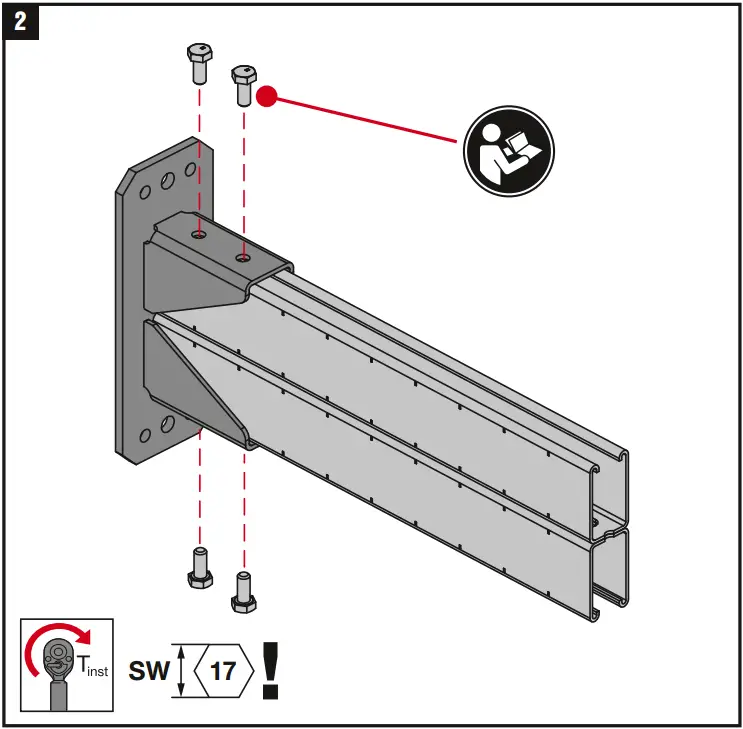 2

$T_{inst}$

SW 17 !