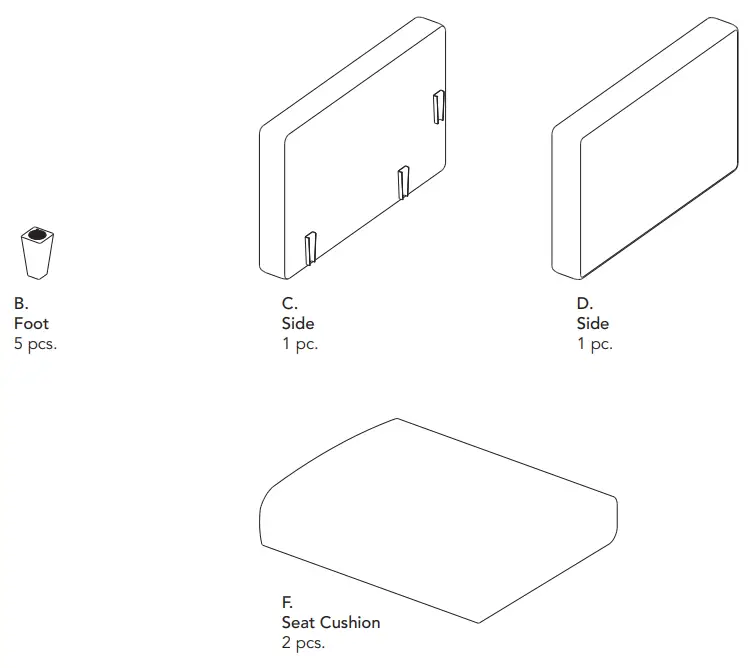 B.
Foot
5 pcs.

C.
Side
1 pc.

D.
Side
1 pc.

F.
Seat Cushion
2 pcs.