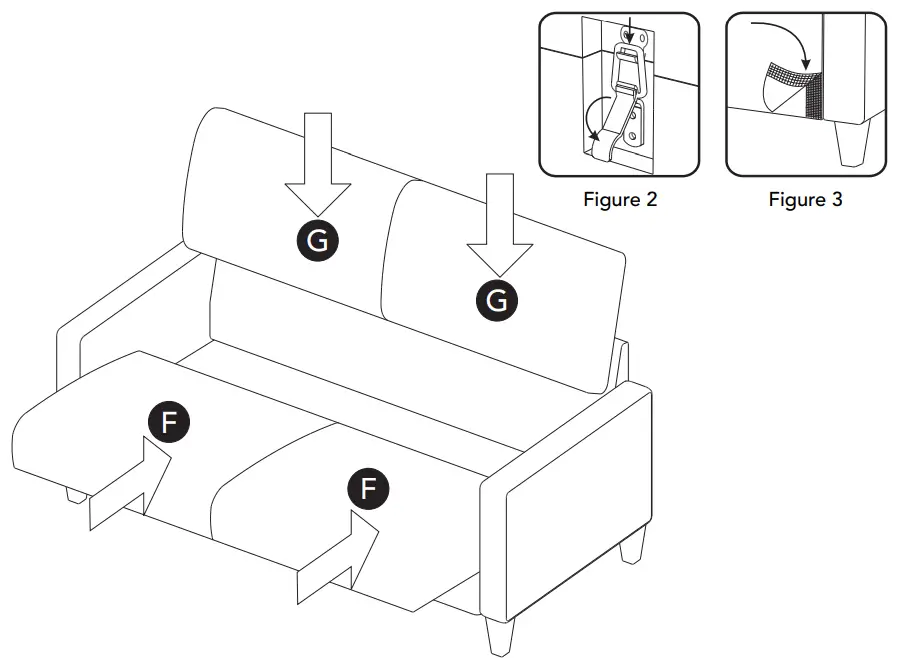 Figure 2

Figure 3

G

G

F

F