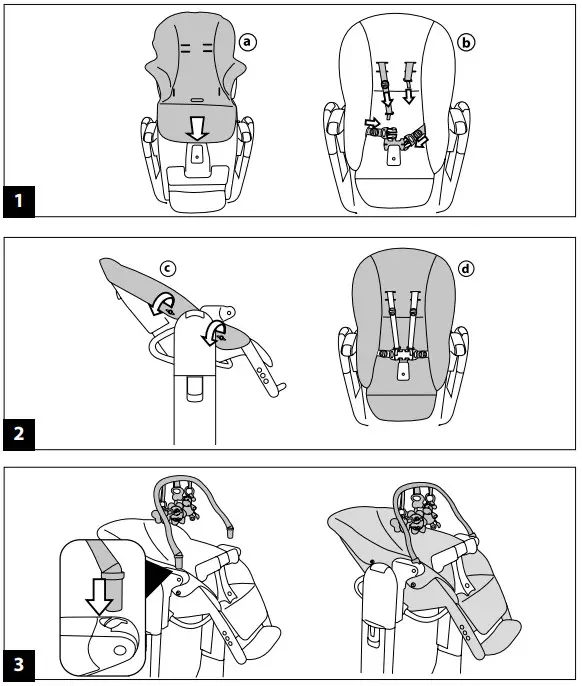 a

b

1

c

d

2

3